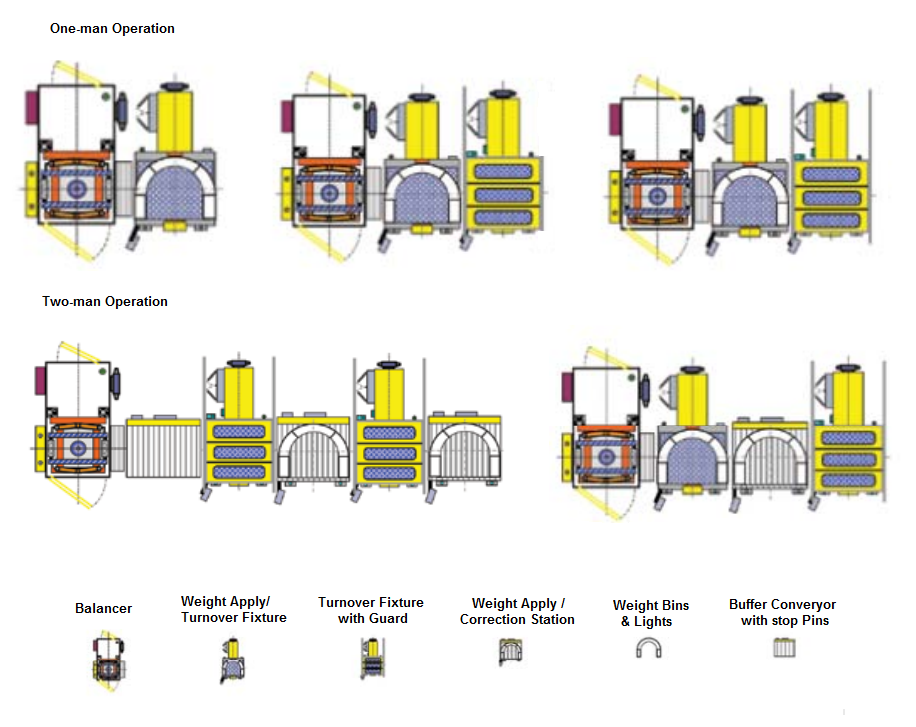 One-man Operation

Two-man Operation

Balancer

Weight Apply/ Turnover Fixture

Turnover Fixture with Guard

Weight Apply / Correction Station

Weight Bins & Lights

Buffer Converyor with stop Pins